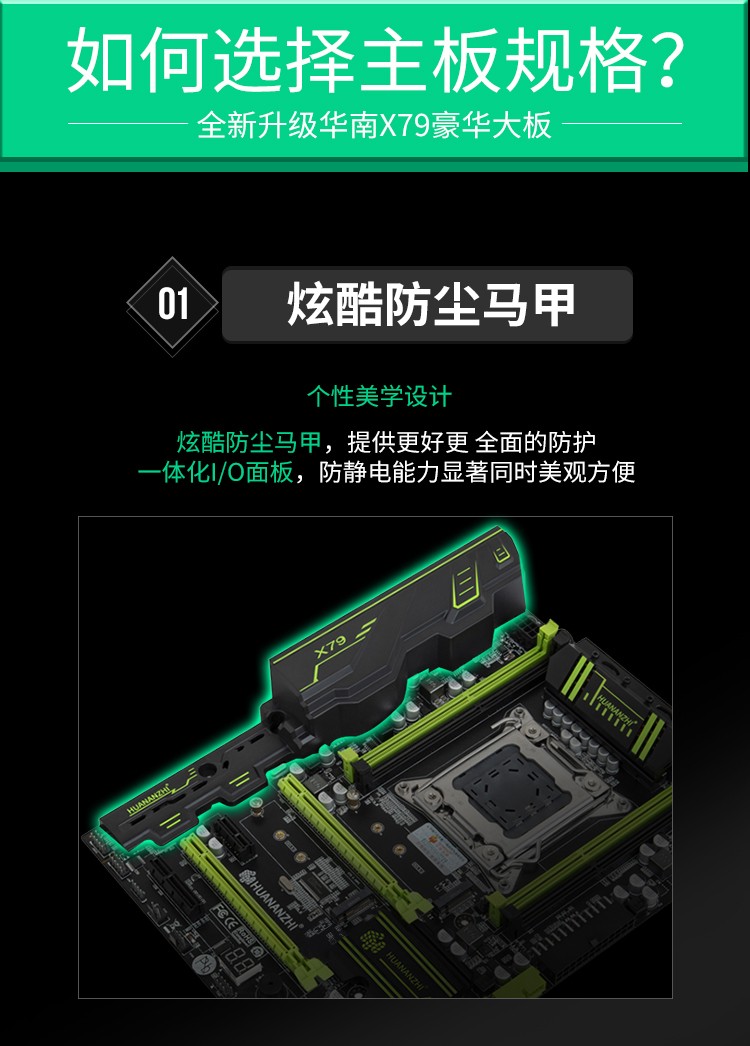 如何选择主板规格?

全新升级华南X79豪华大板

01 炫酷防尘马甲

个性美学设计

炫酷防尘马甲，提供更好更 全面的防护
一体化I/O面板，防静电能力显著同时美观方便

X79

HUANANZHI

HUANANZHI

HUANANZHI

HUANANZHI