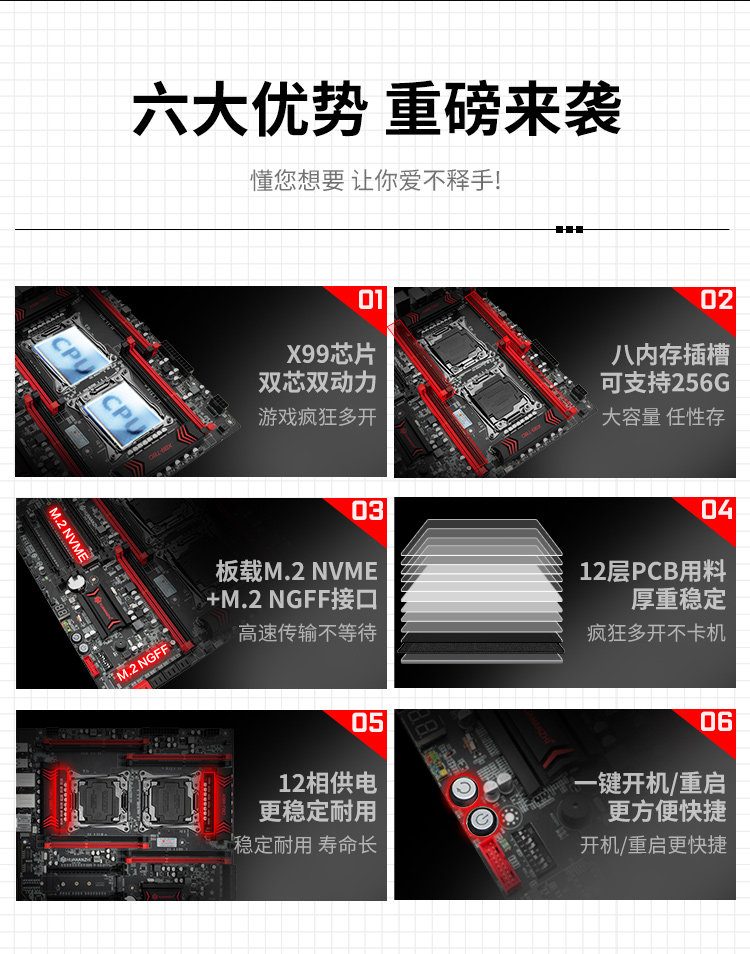 六大优势 重磅来袭

懂您想要 让你爱不释手!

01

CPU

CPU

X99芯片
双芯双动力

游戏疯狂多开

02

八内存插槽
可支持256G

大容量 任性存

03

M.2 NVME

M.2 NGFF

板载M.2 NVME
+M.2 NGFF接口

高速传输不等待

04

12层PCB用料
厚重稳定

疯狂多开不卡机

05

12相供电
更稳定耐用

稳定耐用 寿命长

06

一键开机/重启
更方便快捷

开机/重启更快捷